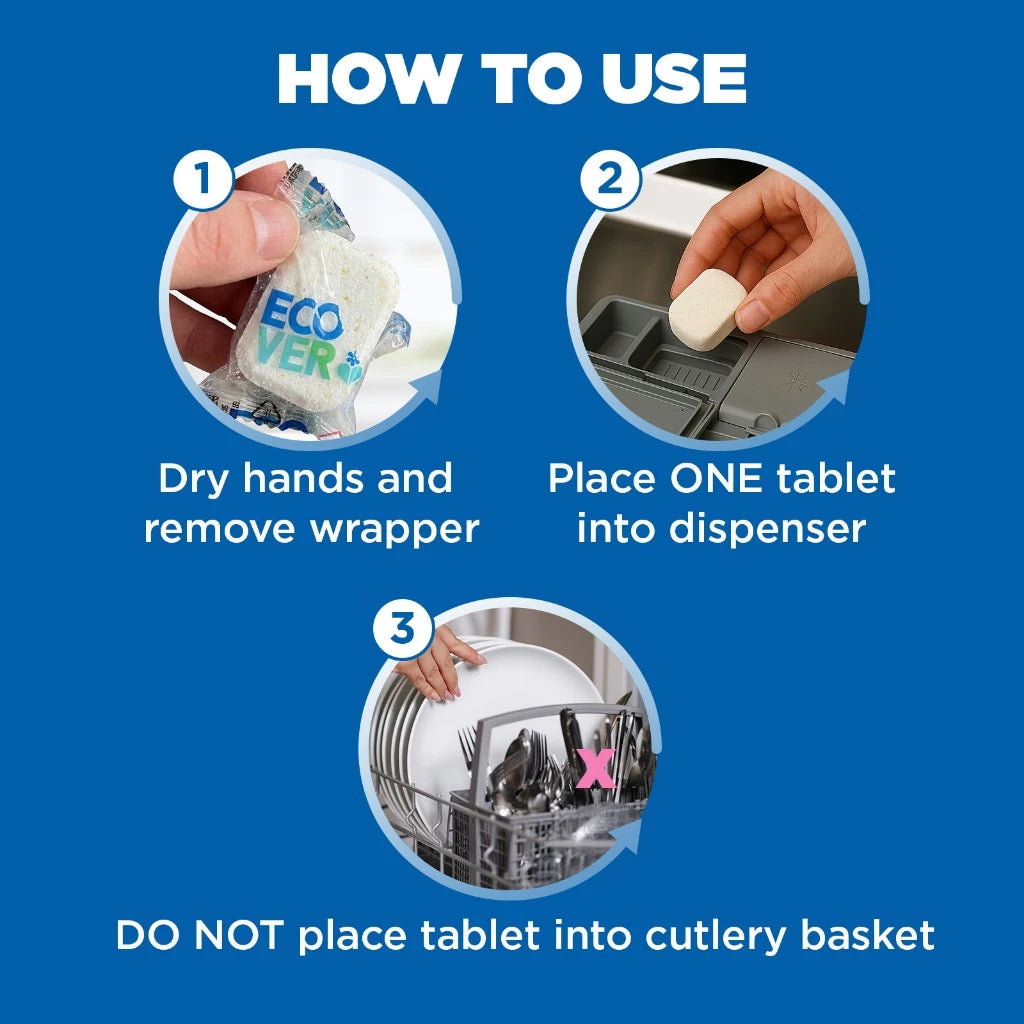 HOW TO USE

1

ECO
VER

Dry hands and remove wrapper

2

Place ONE tablet into dispenser

3

X

DO NOT place tablet into cutlery basket